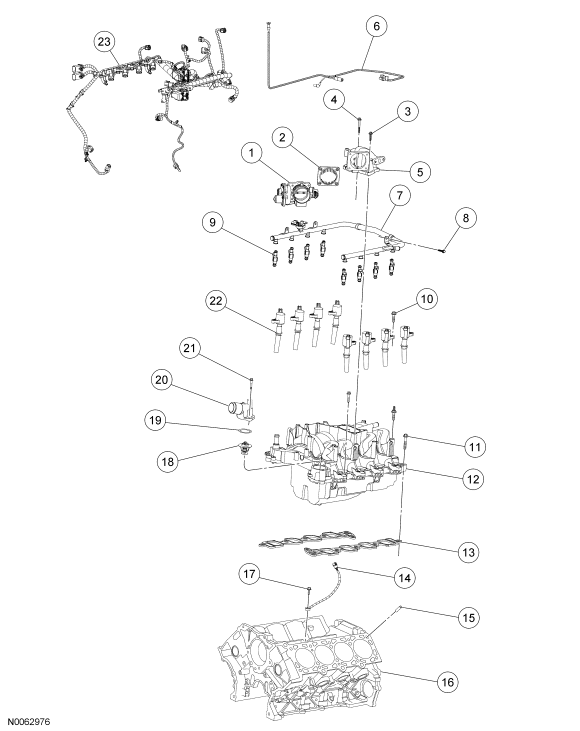 23
6
4
3
2
1
5
7
9
8
22
10
21
20
19
18
11
12
13
17
14
15
16
N0062976