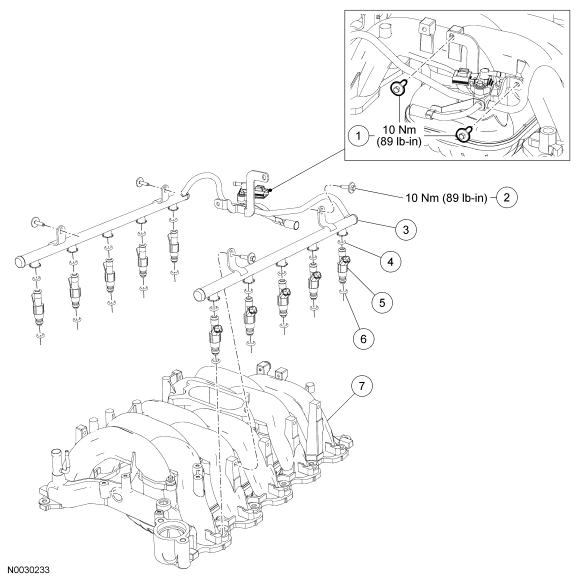 1
10 Nm
(89 lb-in)

10 Nm (89 lb-in)
2
3
4
5
6
7

N0030233