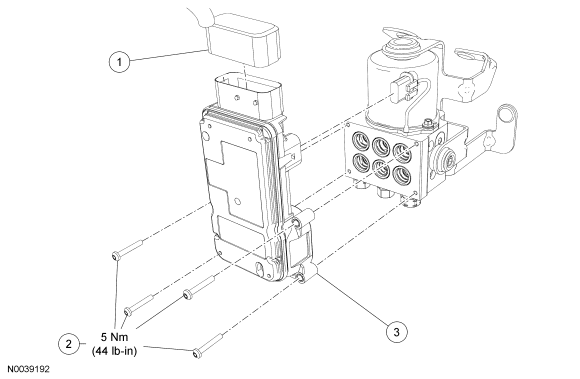 1

2

5 Nm
(44 lb-in)

3

N0039192