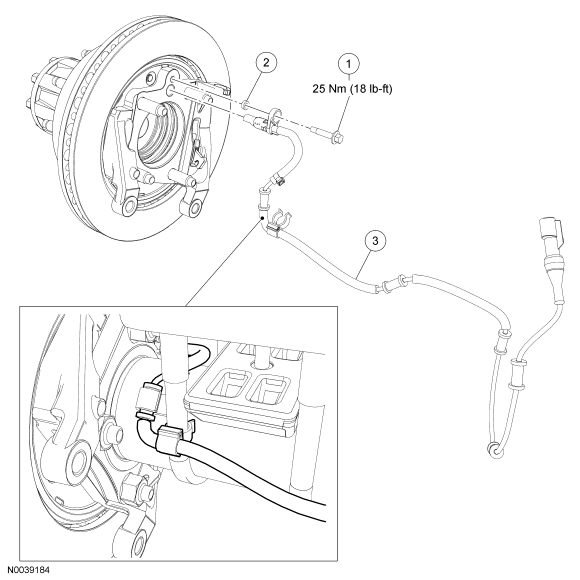 2

1

25 Nm (18 lb-ft)

3

N0039184