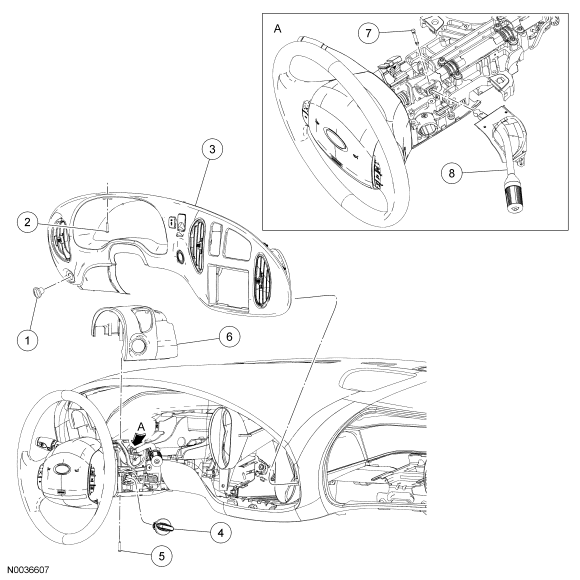 A
7
8
3
2
1
6
A
4
5
N0036607