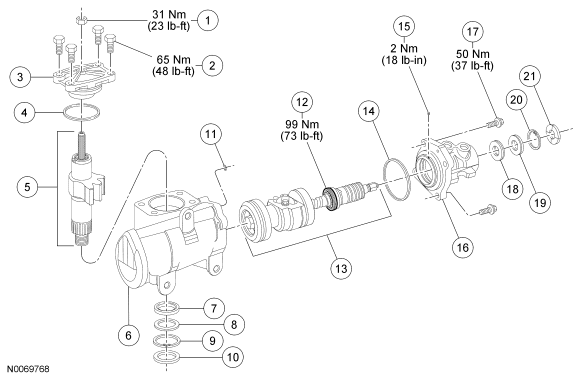 31 Nm
(23 lb-ft)
1
65 Nm
(48 lb-ft)
2
3
4
5
6
7
8
9
10
11
12
99 Nm
(73 lb-ft)
13
14
15
2 Nm
(18 lb-in)
16
17
50 Nm
(37 lb-ft)
18
19
20
21
N0069768