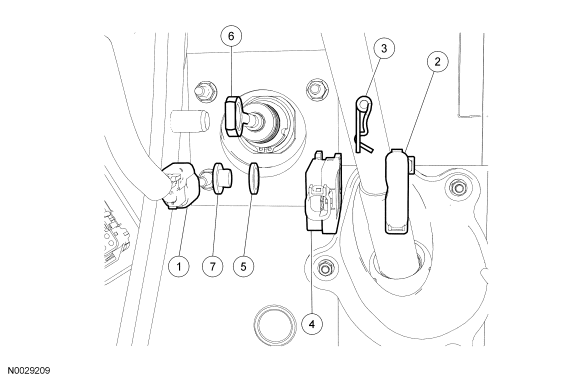 6
3
2
1
7
5
4
N0029209