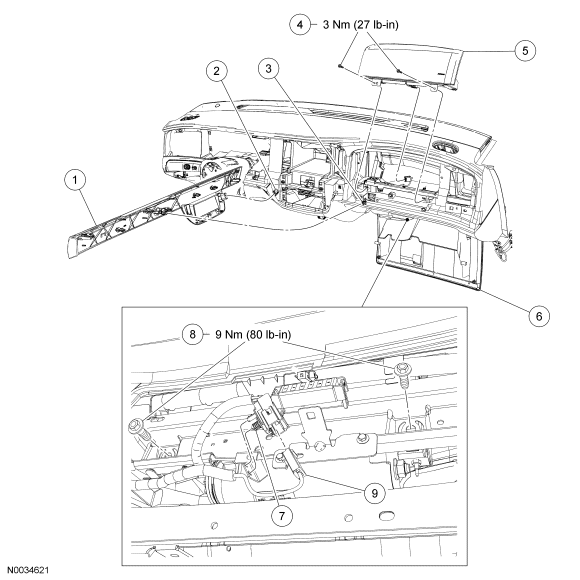 4 3 Nm (27 lb-in)
5
2
3
1
6
8 9 Nm (80 lb-in)
9
7
N0034621