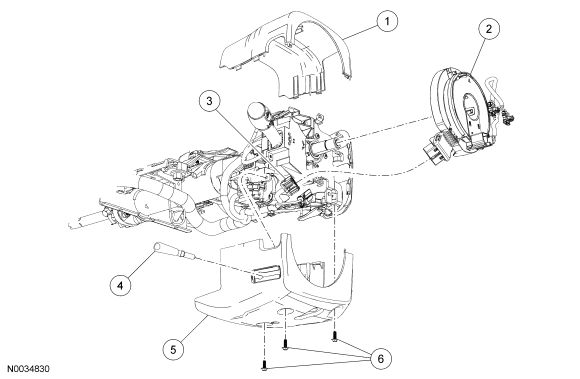 1
2
3
4
5
6
N0034830