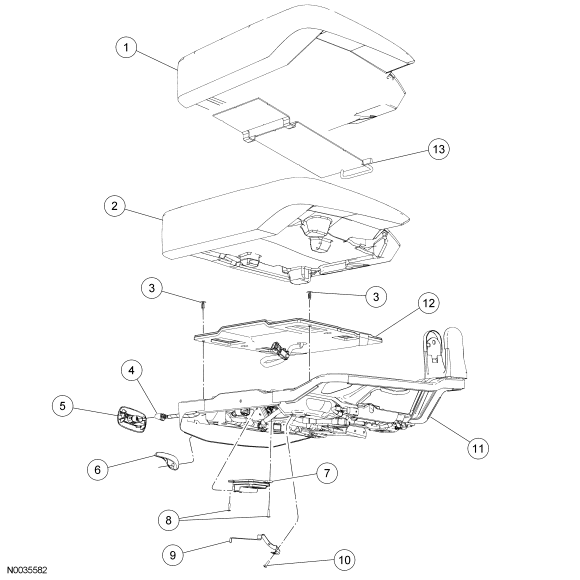 1
13
2
3
3
12
4
5
11
6
7
8
9
10
N0035582