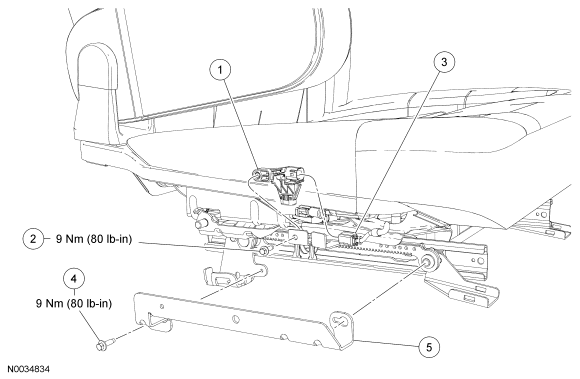 1

3

2 9 Nm (80 lb-in)

4
9 Nm (80 lb-in)

5

N0034834