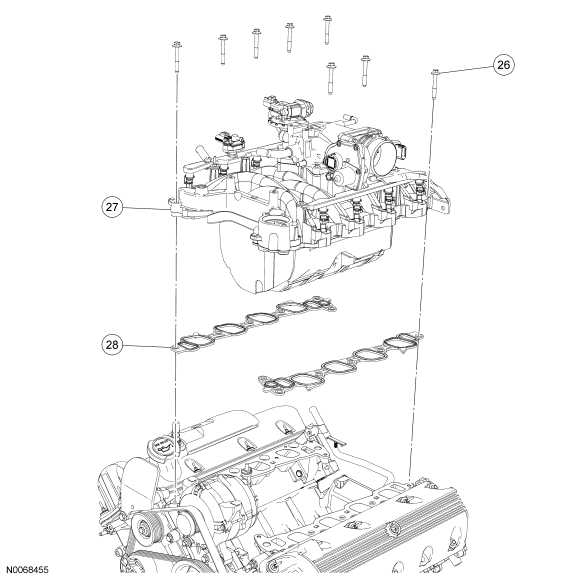 26

27

28

N0068455