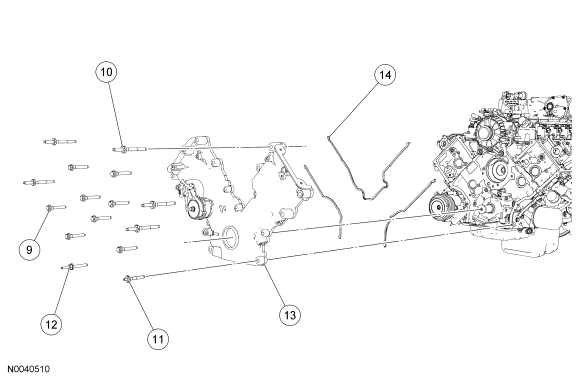 10
14
9
12
11
13
N0040510