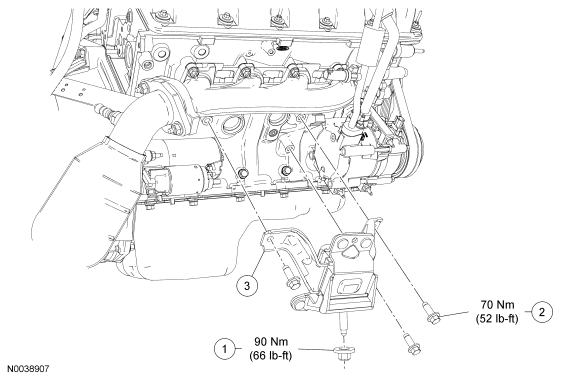 3

70 Nm
(52 lb-ft)

2

1

90 Nm
(66 lb-ft)

N0038907