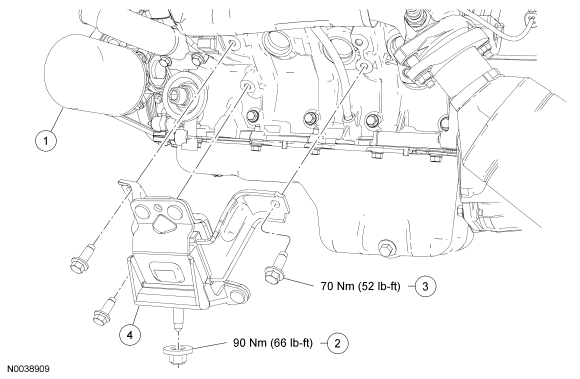 1

70 Nm (52 lb-ft) 3

4

90 Nm (66 lb-ft) 2

N0038909