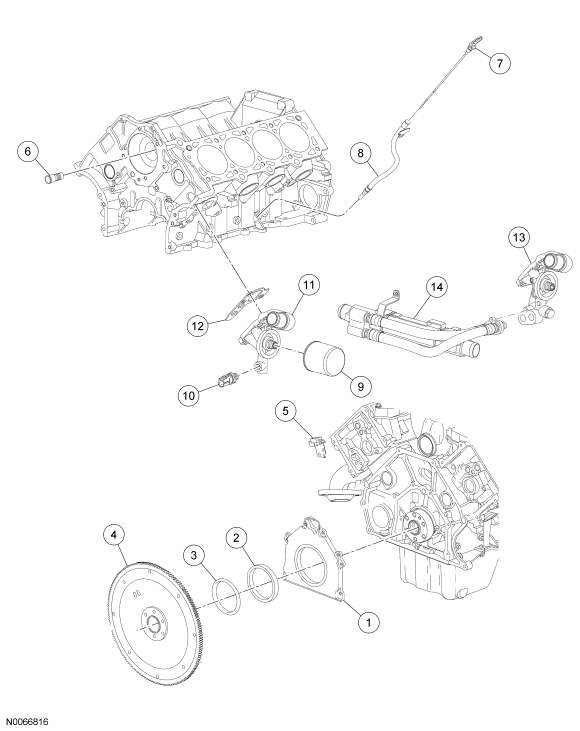 7
6
8
13
11
14
12
9
10
5
4
3
2
1
N0066816