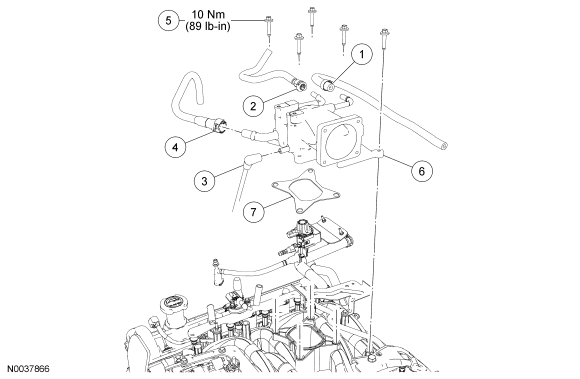 5
10 Nm
(89 lb-in)
1
2
4
3
6
7
N0037866