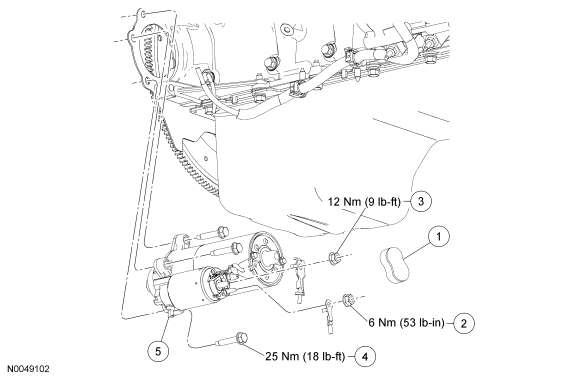 12 Nm (9 lb-ft) 3

1

6 Nm (53 lb-in) 2

5

25 Nm (18 lb-ft) 4

N0049102