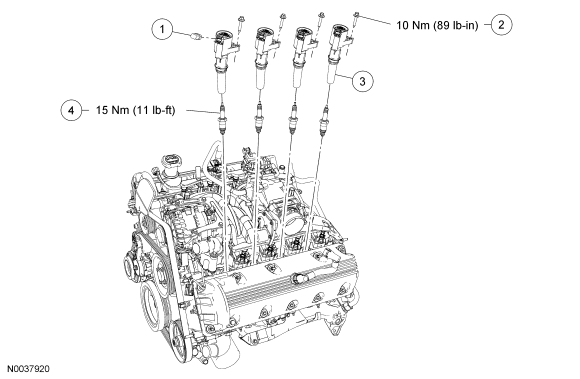 1

10 Nm (89 lb-in)

2

3

4

15 Nm (11 lb-ft)

N0037920