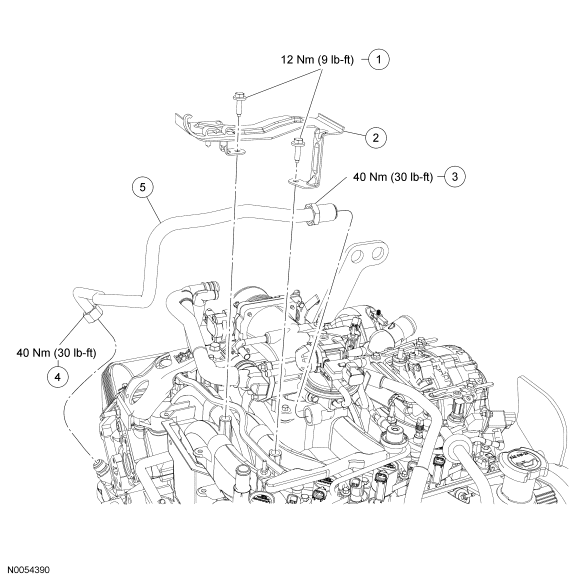 12 Nm (9 lb-ft)
1
2
40 Nm (30 lb-ft)
3
5
40 Nm (30 lb-ft)
4
N0054390