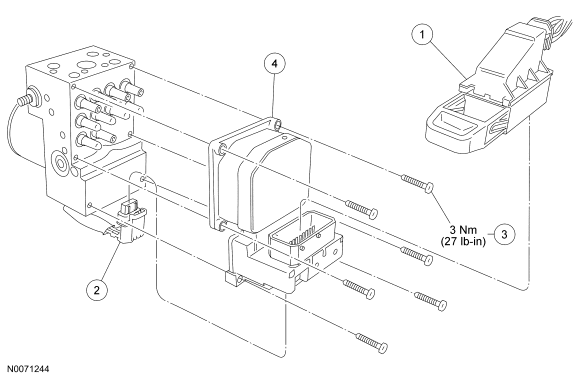 1

4

3 Nm
(27 lb-in)

3

2

N0071244