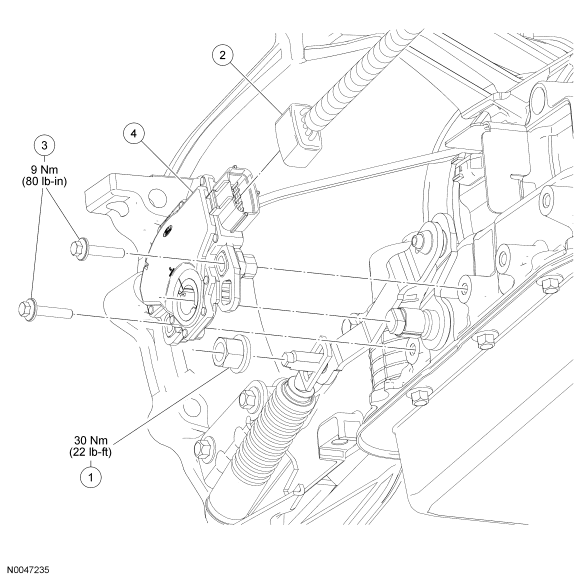 2

4

3
9 Nm
(80 lb-in)

30 Nm
(22 lb-ft)
1

N0047235