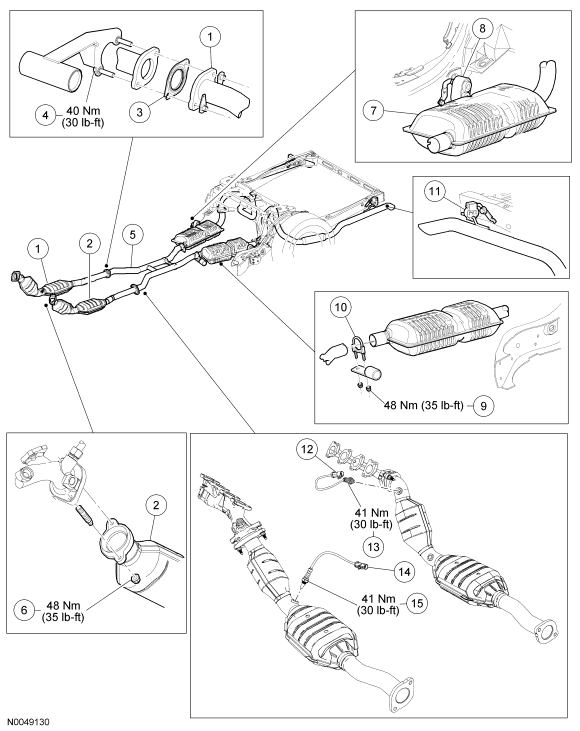 1

4 40 Nm (30 lb-ft)

3

8

7

11

1

2

5

10

48 Nm (35 lb-ft) 9

2

6 48 Nm (35 lb-ft)

12

41 Nm (30 lb-ft)

13

14

41 Nm (30 lb-ft) 15

N0049130