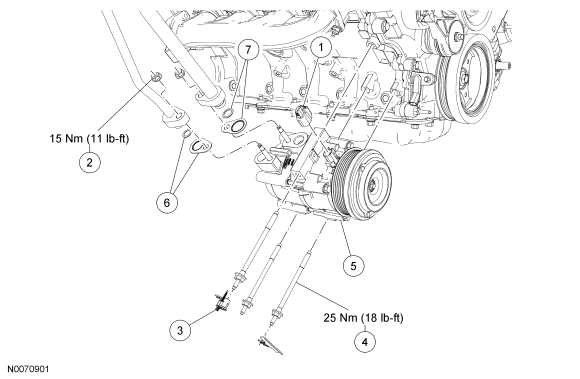 7

1

15 Nm (11 lb-ft)

2

6

5

3

25 Nm (18 lb-ft)

4

N0070901