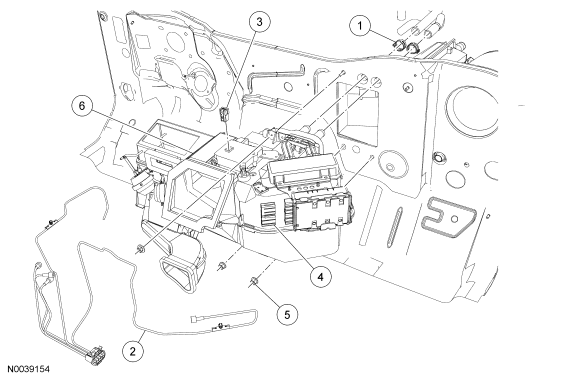 3
1
6
4
5
2
N0039154