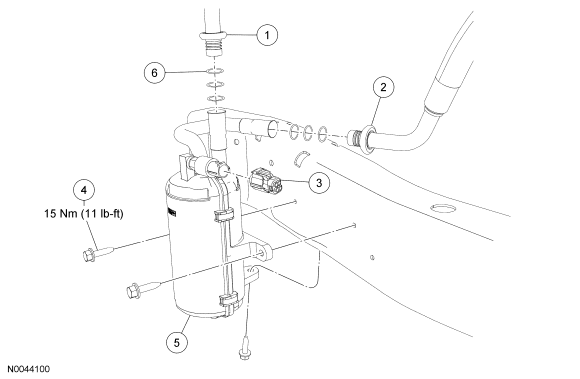 1
6
2
3
4
15 Nm (11 lb-ft)
5
N0044100