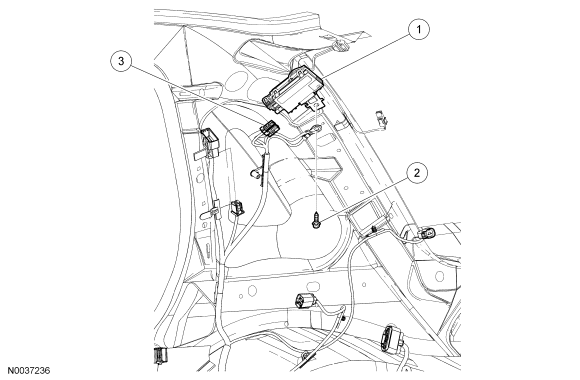 1
3
2
N0037236