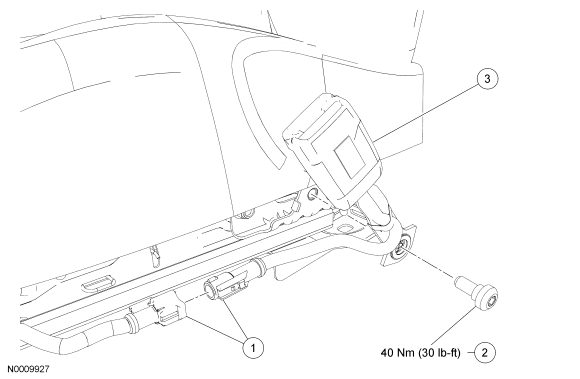 3

1

40 Nm (30 lb-ft)

2

N0009927