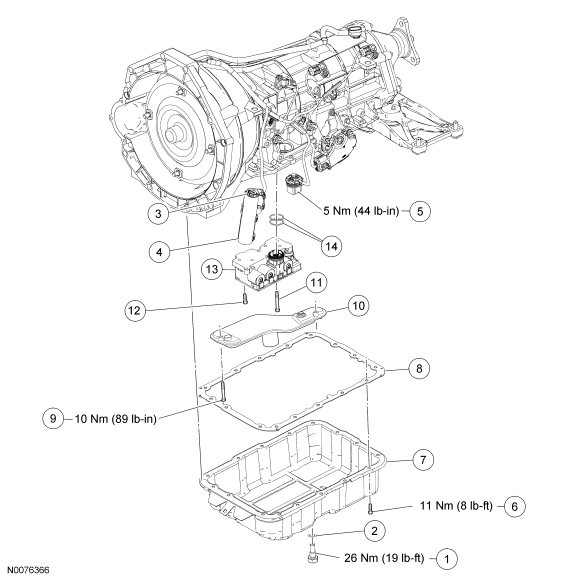 3

5 Nm (44 lb-in) 5

14

4

13

11

12

10

8

9 10 Nm (89 lb-in)

7

11 Nm (8 lb-ft) 6

2

26 Nm (19 lb-ft) 1

N0076366