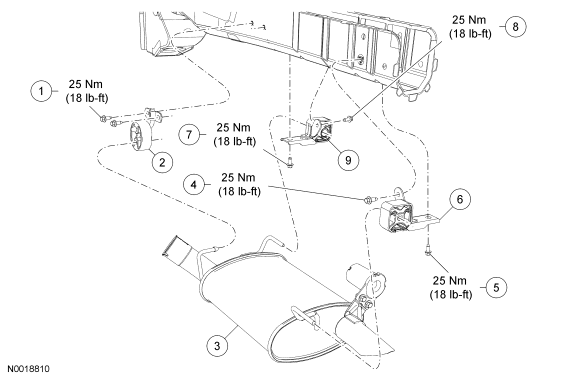 25 Nm
(18 lb-ft)
8

1
25 Nm
(18 lb-ft)

7
25 Nm
(18 lb-ft)

2

9

4
25 Nm
(18 lb-ft)

6

25 Nm
(18 lb-ft)
5

3

N0018810