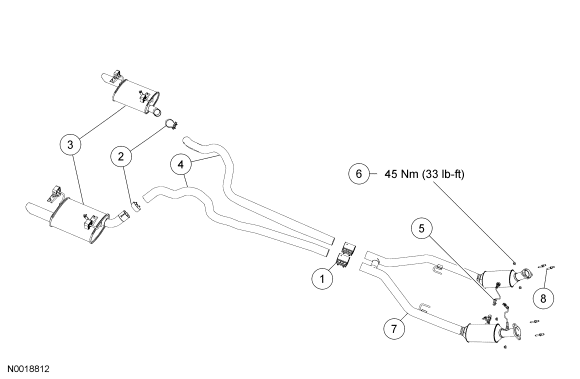 3
2
4
6
45 Nm (33 lb-ft)
5
1
8
7
N0018812