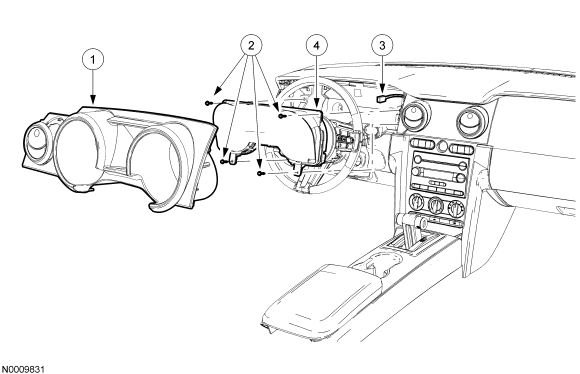 1
2
4
3
N0009831