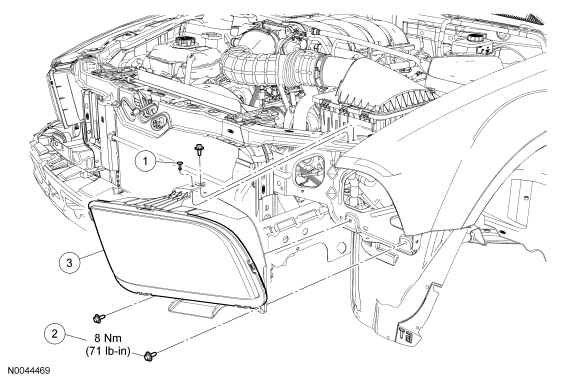 1

3

2

8 Nm
(71 lb-in)

N0044469