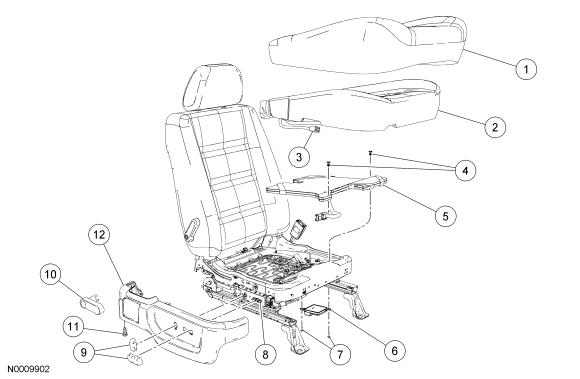 1
2
3
4
5
12
10
11
9
8
7
6
N0009902