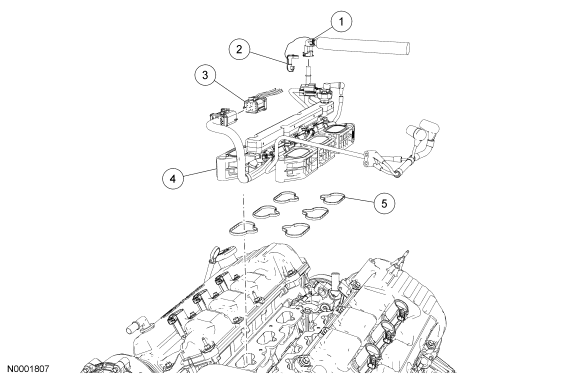 1
2
3
4
5
N0001807