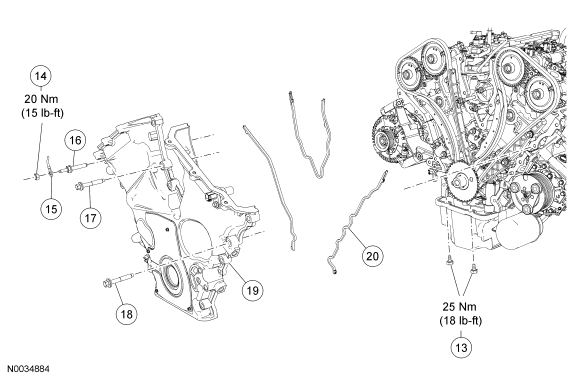 14
20 Nm
(15 lb-ft)

16

15

17

18

19

20

25 Nm
(18 lb-ft)

13

N0034884