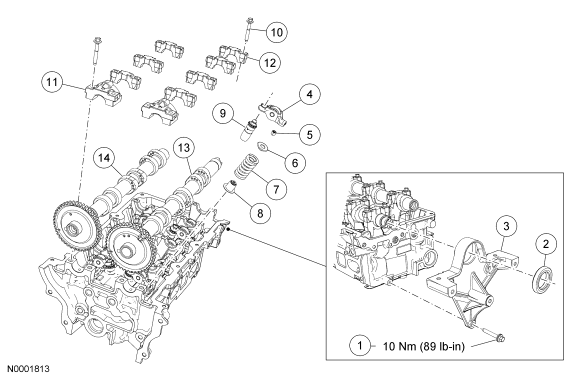 10
12
11
4
9
5
6
14
13
7
8
3
2
1 10 Nm (89 lb-in)
N0001813