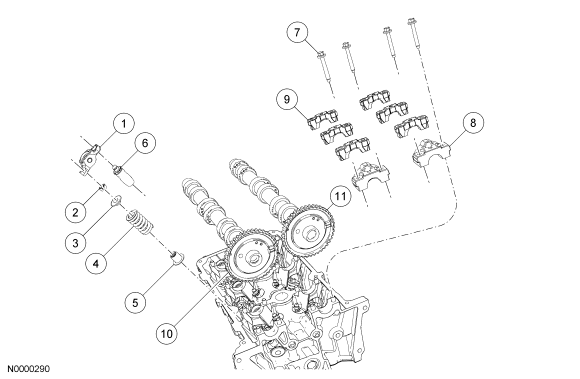 7
9
8
1
6
11
2
3
4
5
10
N0000290