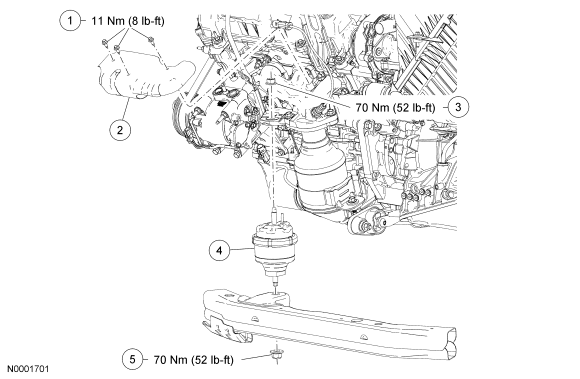 1 11 Nm (8 lb-ft)

2

70 Nm (52 lb-ft) 3

4

5 70 Nm (52 lb-ft)

N0001701