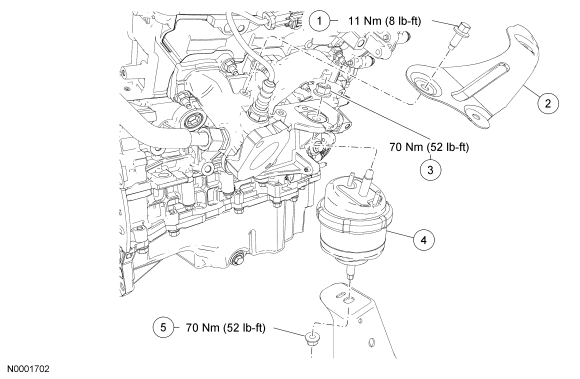 1 11 Nm (8 lb-ft)

2

70 Nm (52 lb-ft)

3

4

5 70 Nm (52 lb-ft)

N0001702