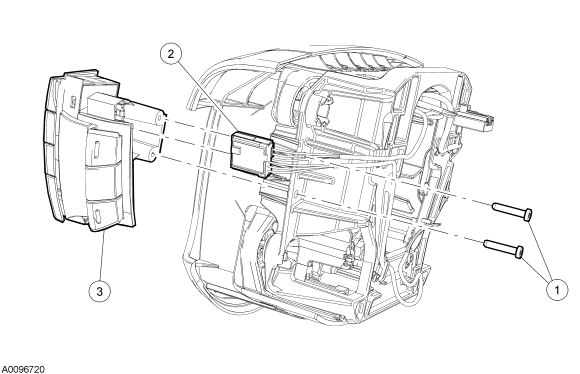 2
3
1
A0096720