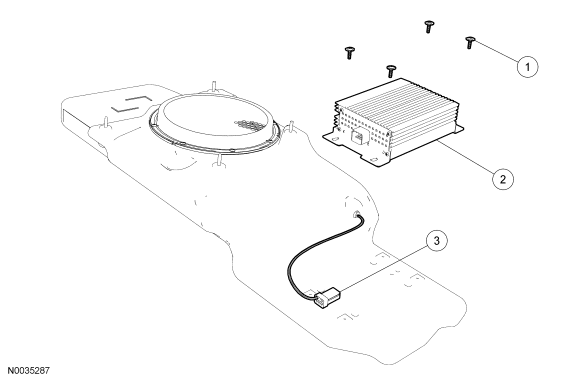 1
2
3
N0035287