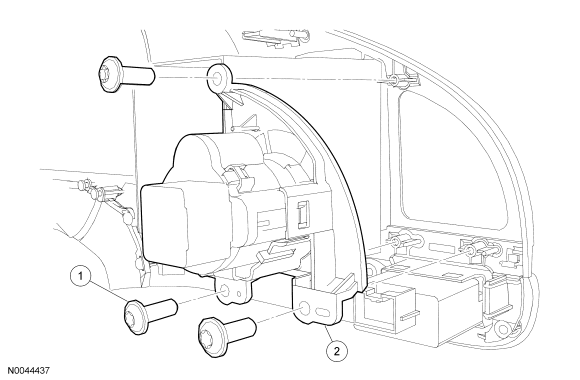 1

2

N0044437