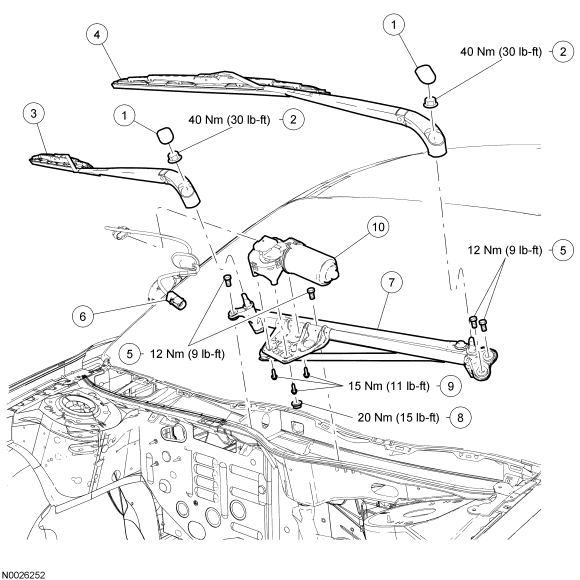 4

1

40 Nm (30 lb-ft) 2

3

1

40 Nm (30 lb-ft) 2

10

12 Nm (9 lb-ft) 5

7

6

5 12 Nm (9 lb-ft)

15 Nm (11 lb-ft) 9

20 Nm (15 lb-ft) 8

N0026252