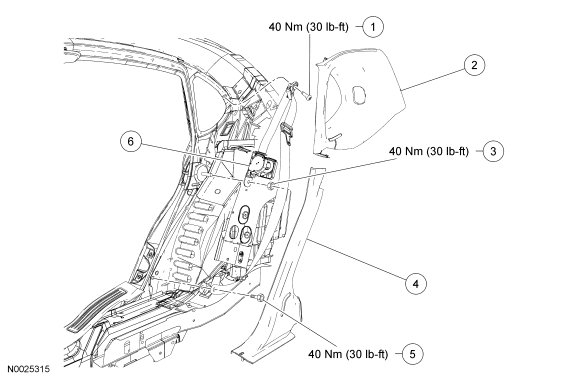 40 Nm (30 lb-ft) 1

2

6

40 Nm (30 lb-ft) 3

4

40 Nm (30 lb-ft) 5

N0025315