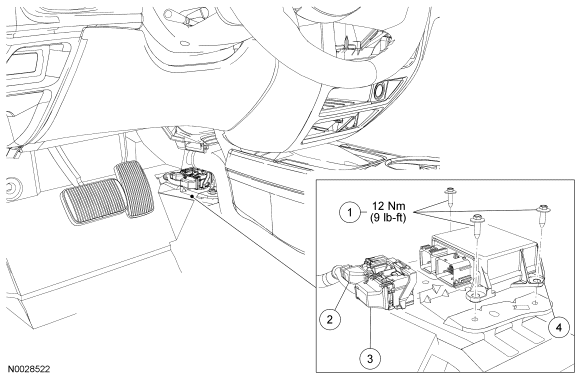 1
12 Nm
(9 lb-ft)
2
3
4
N0028522