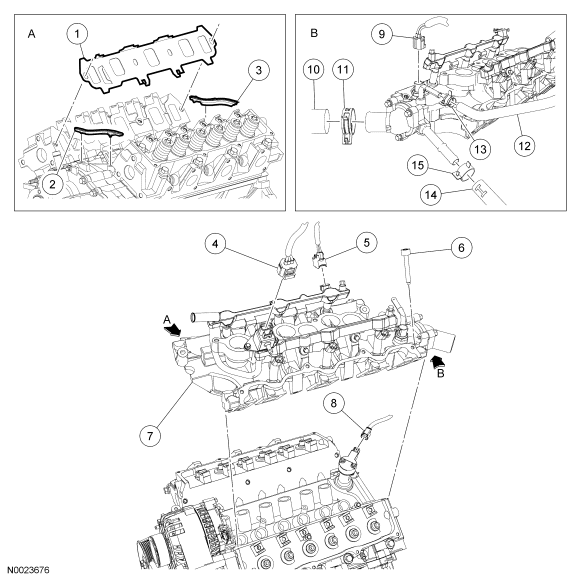 A
1
3
2

B
9
10
11
13
12
15
14

4
5
6
A
B
7
8

N0023676