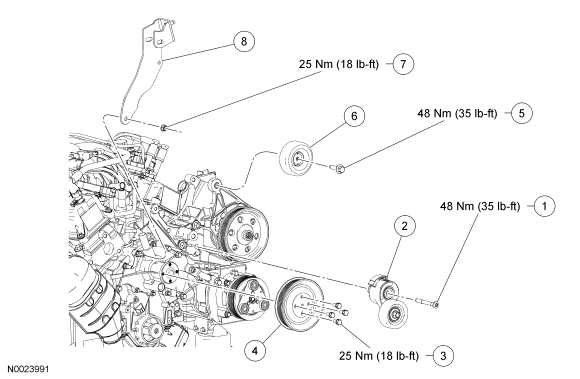 8

25 Nm (18 lb-ft) 7

6

48 Nm (35 lb-ft) 5

48 Nm (35 lb-ft) 1

2

4

25 Nm (18 lb-ft) 3

N0023991