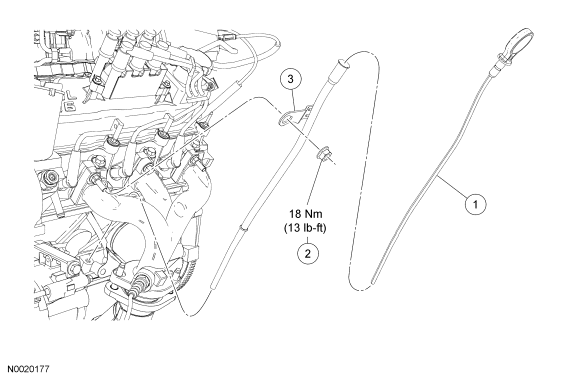 3

18 Nm
(13 lb-ft)

2

1

N0020177