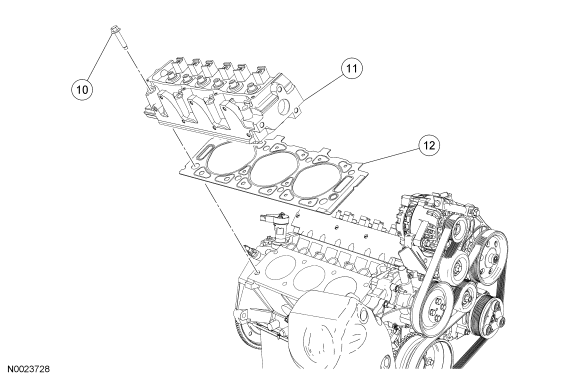 10
11
12
N0023728